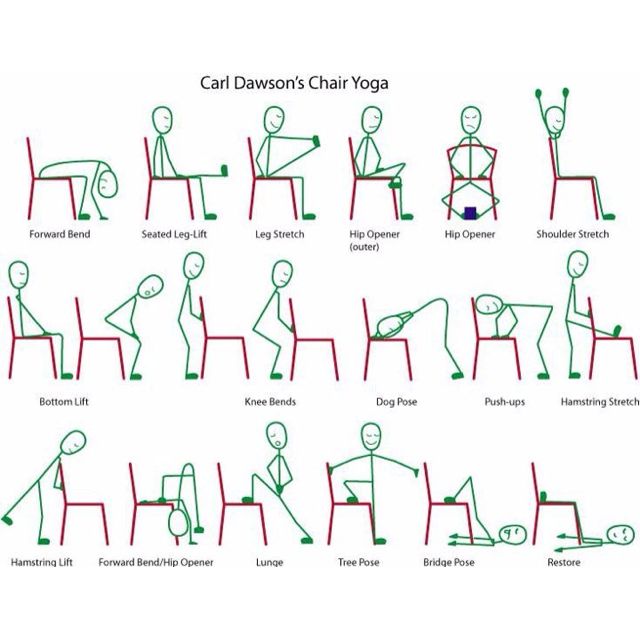 Carl Dawson's Chair Yoga

Forward Bend
Seated Leg-Lift
Leg Stretch
Hip Opener (outer)
Hip Opener
Shoulder Stretch

Bottom Lift
Knee Bends
Dog Pose
Push-ups
Hamstring Stretch

Hamstring Lift
Forward Bend/Hip Opener
Lunge
Tree Pose
Bridge Pose
Restore